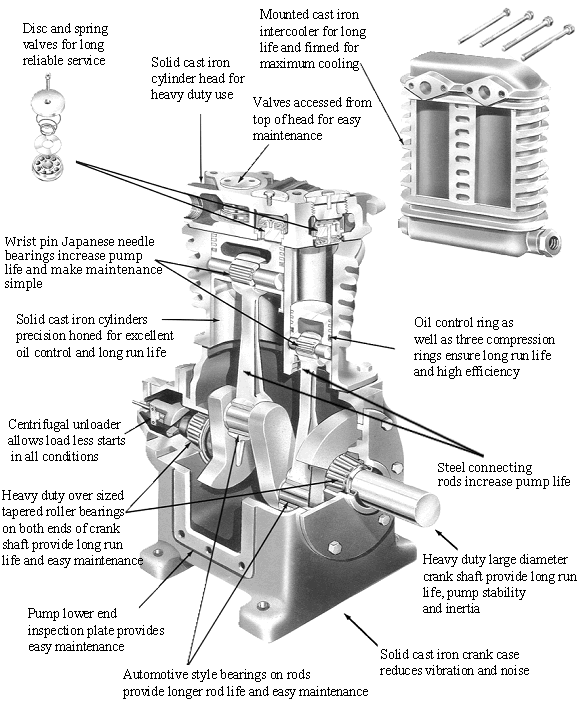 Disc and spring valves for long reliable service

Solid cast iron cylinder head for heavy duty use

Mounted cast iron intercooler for long life and finned for maximum cooling

Valves accessed from top of head for easy maintenance

Wrist pin Japanese needle bearings increase pump life and make maintenance simple

Solid cast iron cylinders precision honed for excellent oil control and long run life

Oil control ring as well as three compression rings ensure long run life and high efficiency

Centrifugal unloader allows load less starts in all conditions

Steel connecting rods increase pump life

Heavy duty over sized tapered roller bearings on both ends of crank shaft provide long run life and easy maintenance

Heavy duty large diameter crank shaft provide long run life, pump stability and inertia

Pump lower end inspection plate provides easy maintenance

Solid cast iron crank case reduces vibration and noise

Automotive style bearings on rods provide longer rod life and easy maintenance